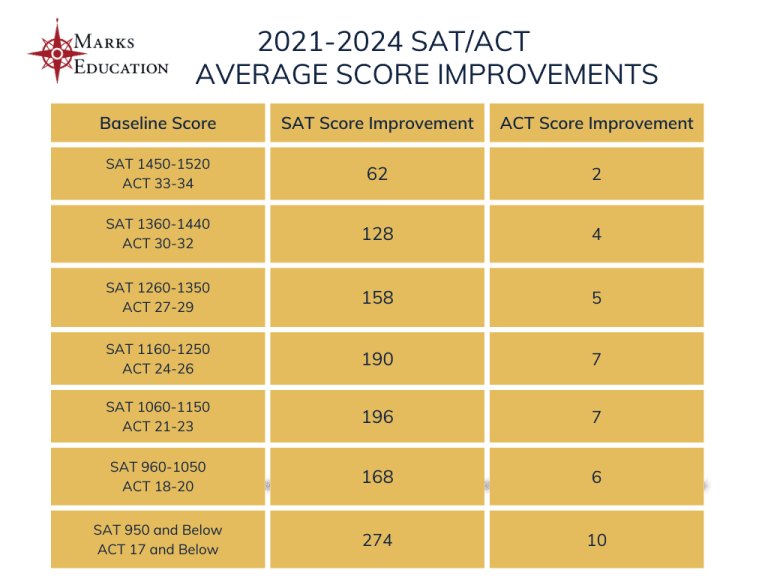 MARKS EDUCATION

2021-2024 SAT/ACT AVERAGE SCORE IMPROVEMENTS

| Baseline Score | SAT Score Improvement | ACT Score Improvement |
|---|---|---|
| SAT 1450-1520 ACT 33-34 | 62 | 2 |
| SAT 1360-1440 ACT 30-32 | 128 | 4 |
| SAT 1260-1350 ACT 27-29 | 158 | 5 |
| SAT 1160-1250 ACT 24-26 | 190 | 7 |
| SAT 1060-1150 ACT 21-23 | 196 | 7 |
| SAT 960-1050 ACT 18-20 | 168 | 6 |
| SAT 950 and Below ACT 17 and Below | 274 | 10 |